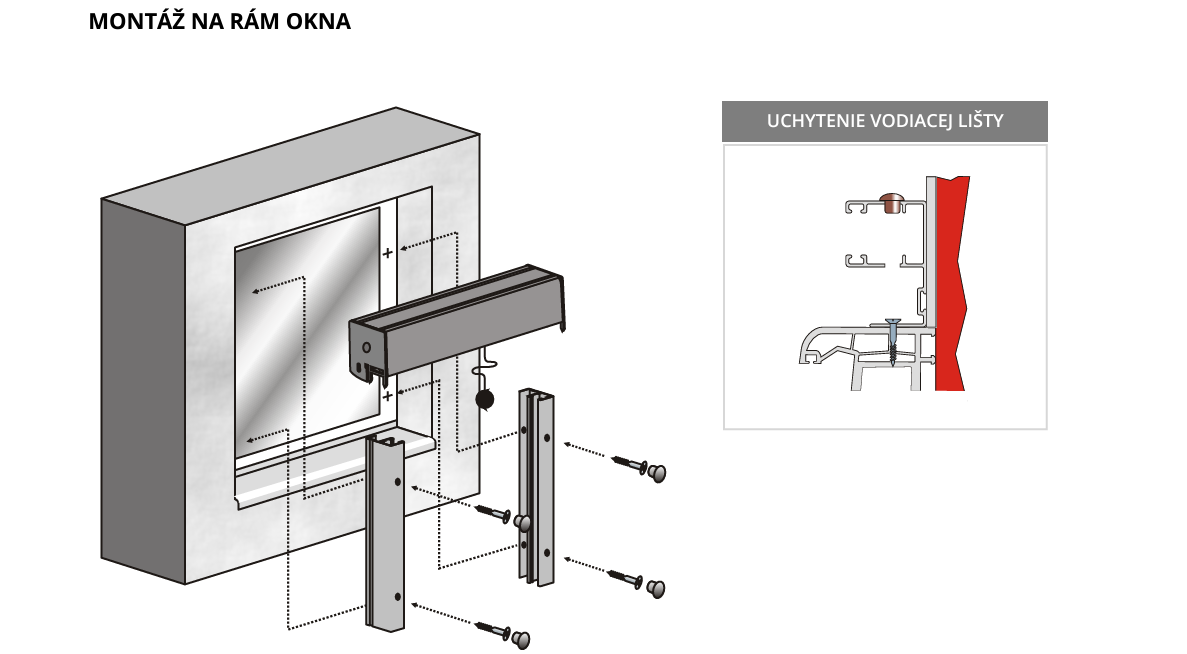 MONTÁŽ NA RÁM OKNA

UCHYTENIE VODIACEJ LIŠTY