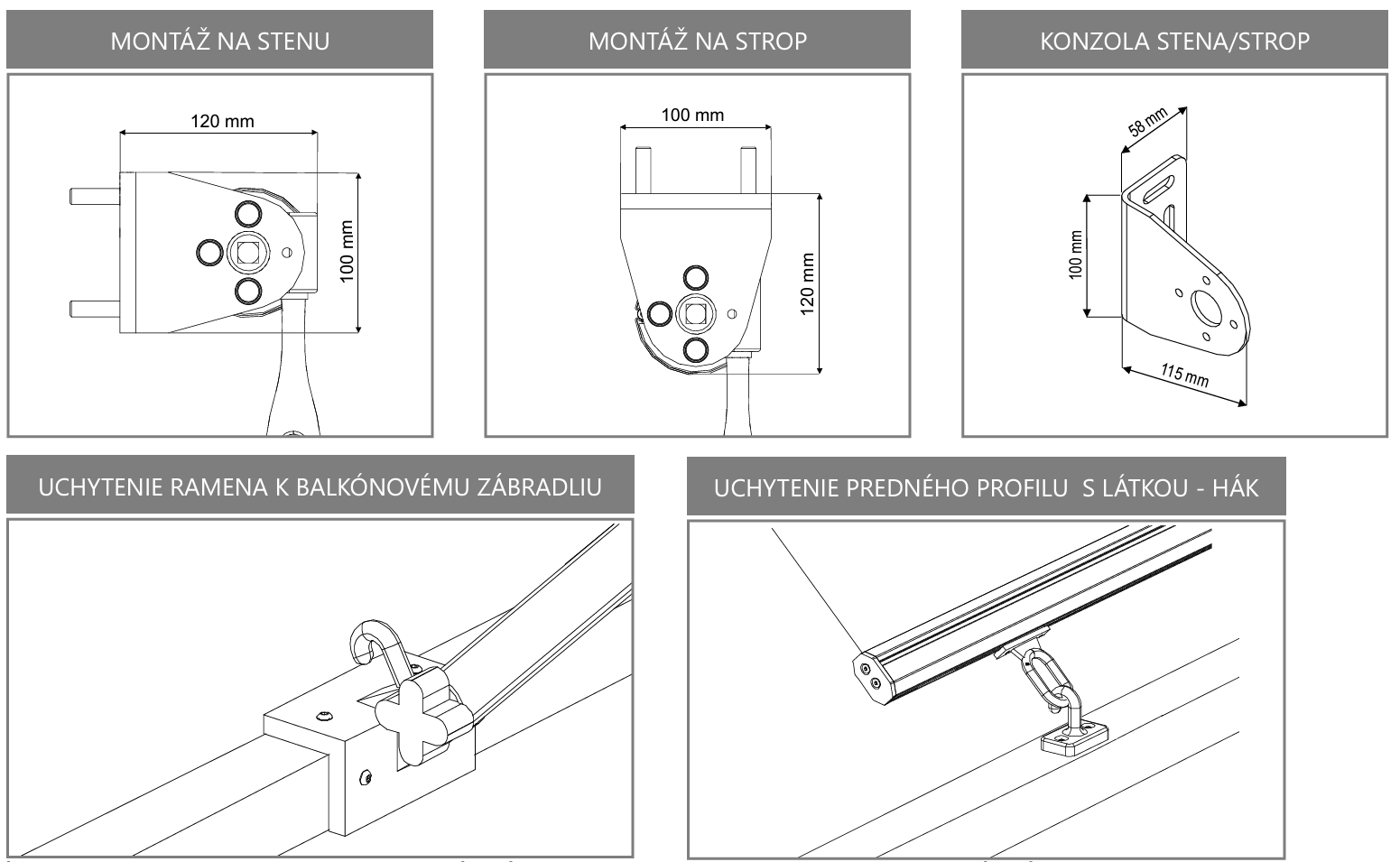 MONTÁŽ NA STENU

120 mm

100 mm

MONTÁŽ NA STROP

100 mm

120 mm

KONZOLA STENA/STROP

58 mm

100 mm

115 mm

UCHYTENIE RAMENA K BALKÓNOVÉMU ZÁBRADLIU

UCHYTENIE PREDNÉHO PROFILU S LÁTKOU - HÁK