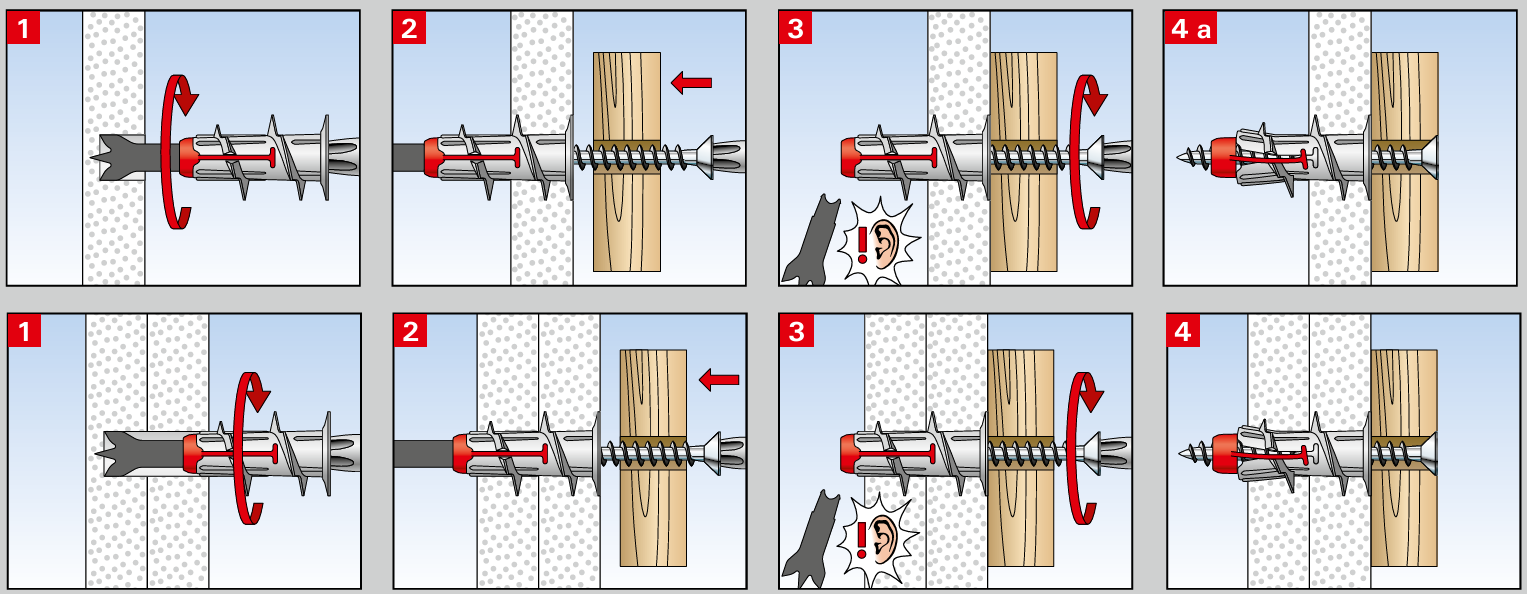 1

2

3

!

4 a

1

2

3

!

4