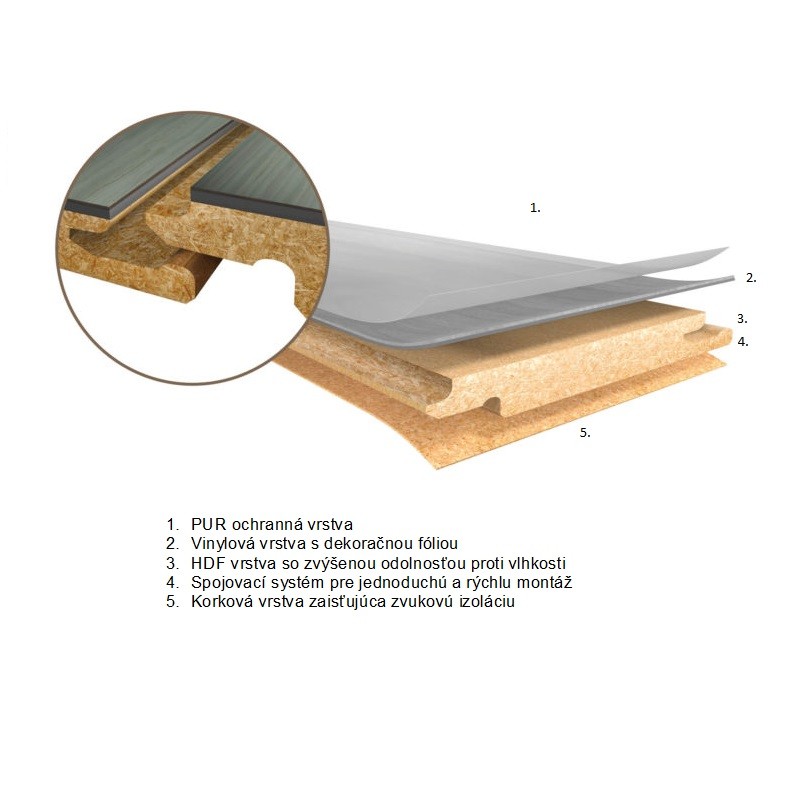 1.

2.

3.

4.

5.

1. PUR ochranná vrstva
2. Vinylová vrstva s dekoračnou fóliou
3. HDF vrstva so zvýšenou odolnosťou proti vlhkosti
4. Spojovací systém pre jednoduchú a rýchlu montáž
5. Korková vrstva zaisťujúca zvukovú izoláciu